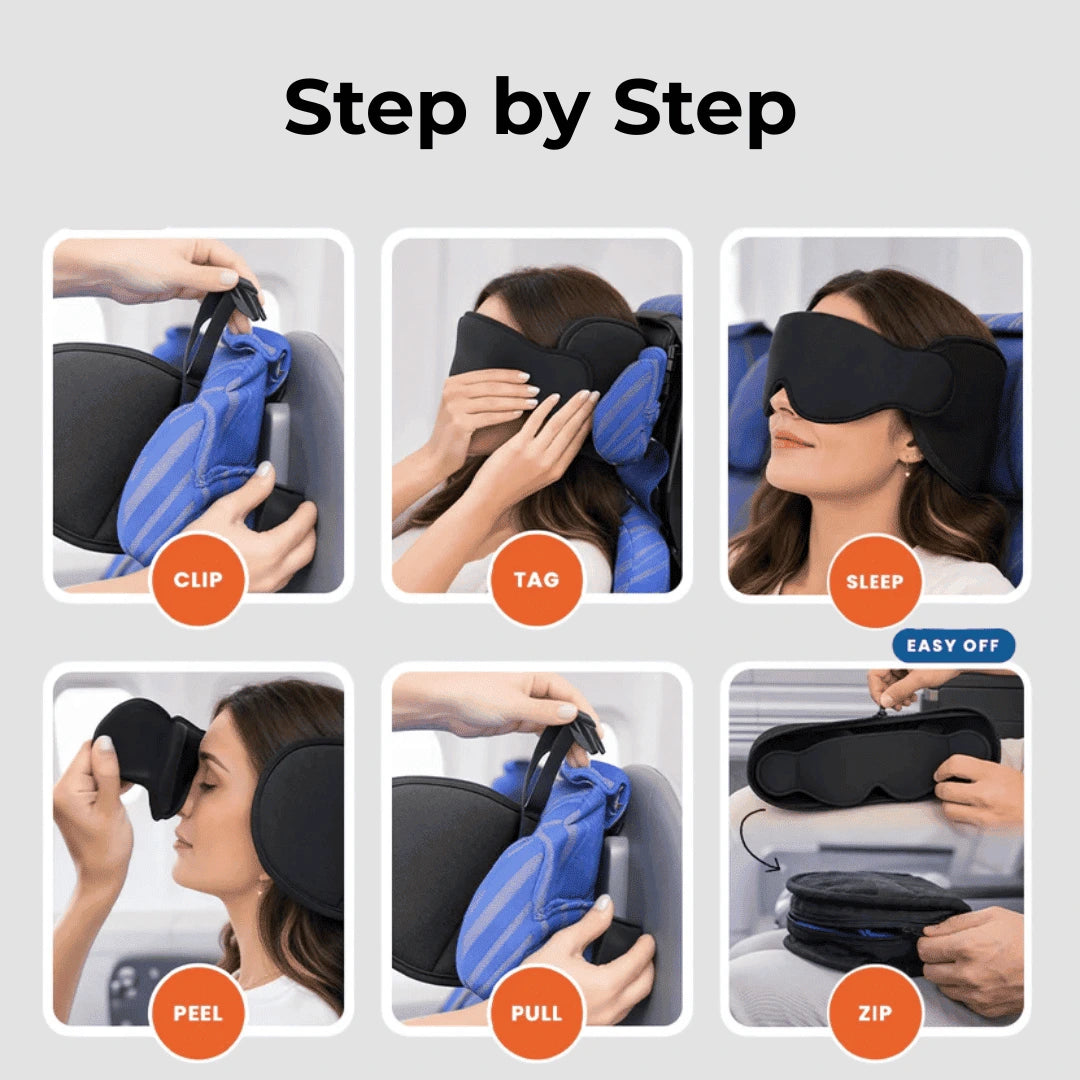 Step by Step

CLIP

TAG

SLEEP

EASY OFF

PEEL

PULL

ZIP